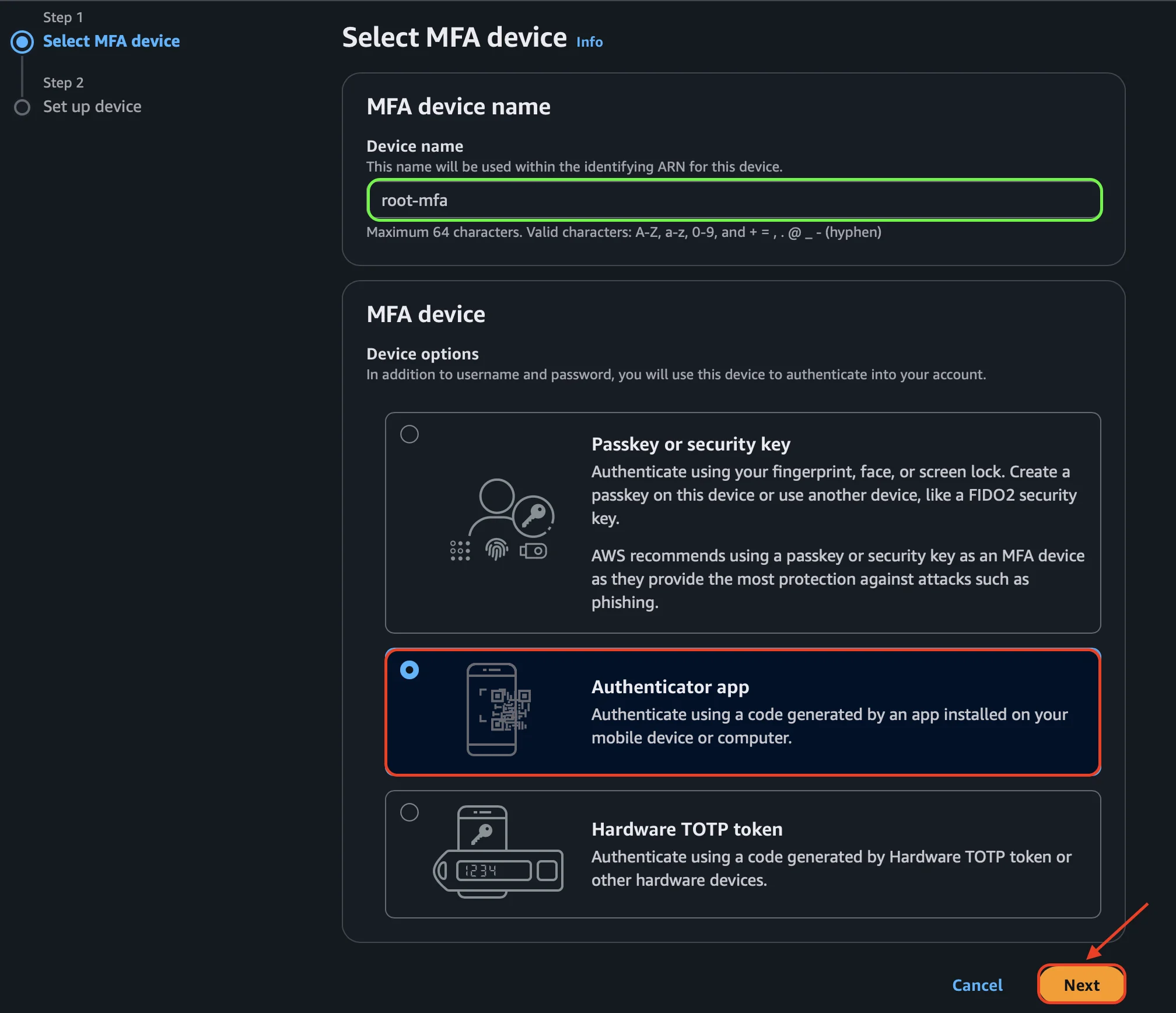 Step 1
Select MFA device

Step 2
Set up device

Select MFA device Info

MFA device name

Device name
This name will be used within the identifying ARN for this device.

root-mfa

Maximum 64 characters. Valid characters: A-Z, a-z, 0-9, and + = , . @ _ - (hyphen)

MFA device

Device options
In addition to username and password, you will use this device to authenticate into your account.

Passkey or security key
Authenticate using your fingerprint, face, or screen lock. Create a passkey on this device or use another device, like a FIDO2 security key.

AWS recommends using a passkey or security key as an MFA device as they provide the most protection against attacks such as phishing.

Authenticator app
Authenticate using a code generated by an app installed on your mobile device or computer.

1234

Hardware TOTP token
Authenticate using a code generated by Hardware TOTP token or other hardware devices.

Cancel

Next